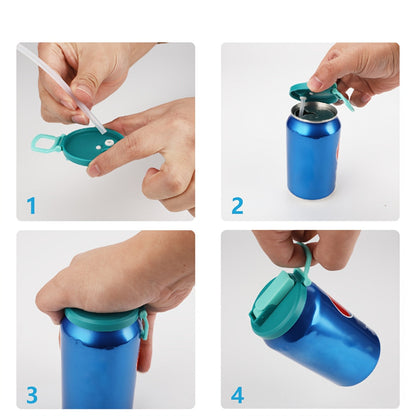 1

2

3

4